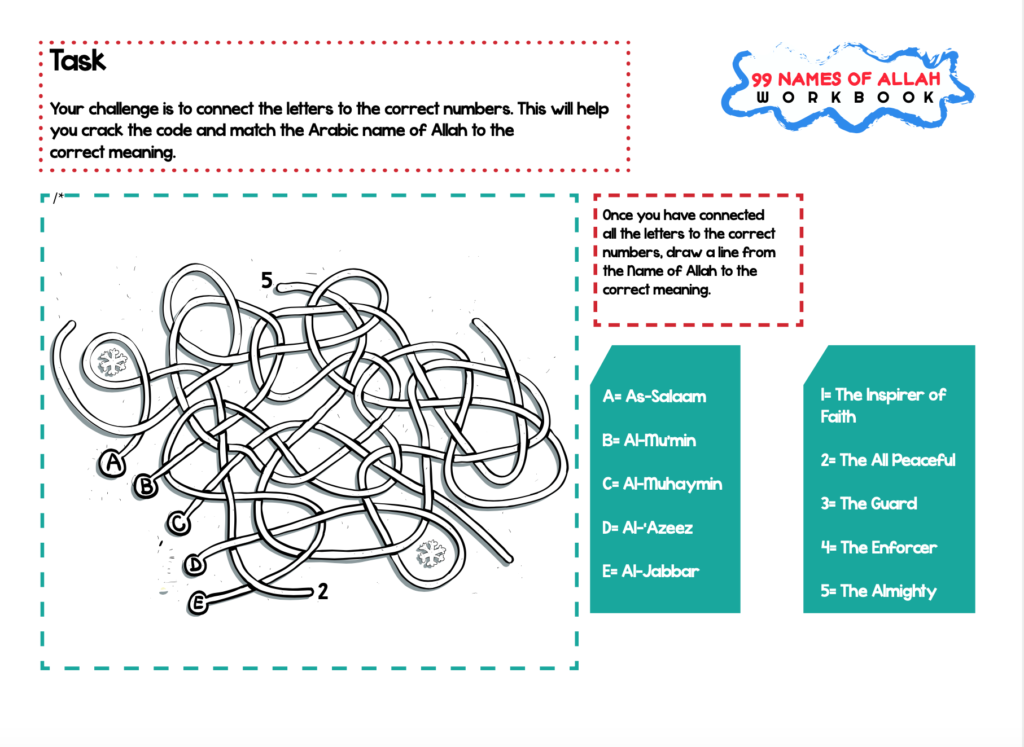 Task

Your challenge is to connect the letters to the correct numbers. This will help you crack the code and match the Arabic name of Allah to the correct meaning.

99 NAMES OF ALLAH
WORKBOOK

/*

5

A

B

C

D

E

2

Once you have connected all the letters to the correct numbers, draw a line from the Name of Allah to the correct meaning.

A= As-Salaam

B= Al-Mu'min

C= Al-Muhaymin

D= Al-'Azeez

E= Al-Jabbar

1= The Inspirer of Faith

2= The All Peaceful

3= The Guard

4= The Enforcer

5= The Almighty